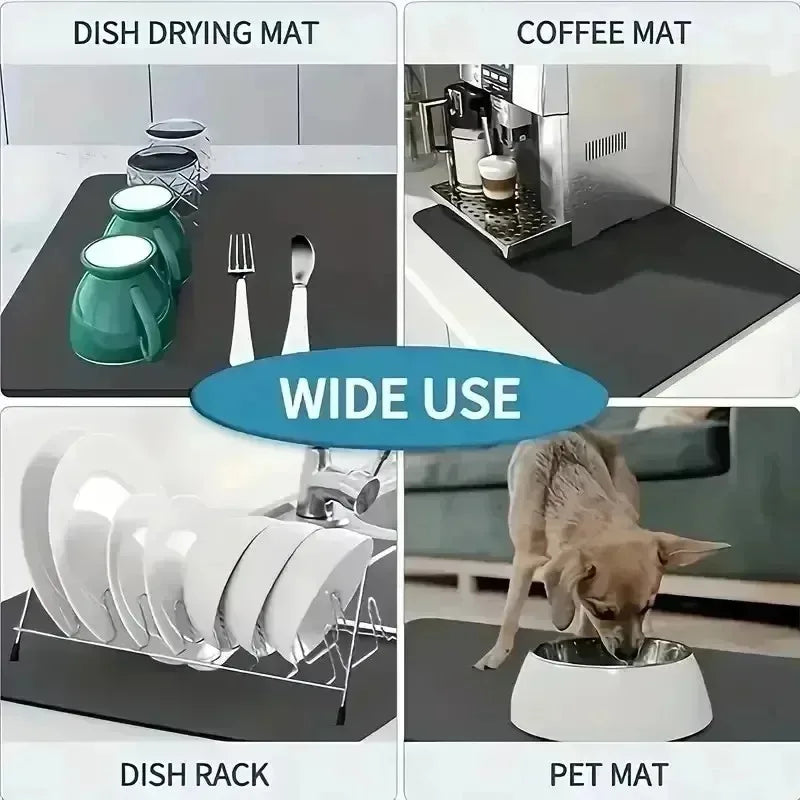 DISH DRYING MAT

COFFEE MAT

WIDE USE

DISH RACK

PET MAT